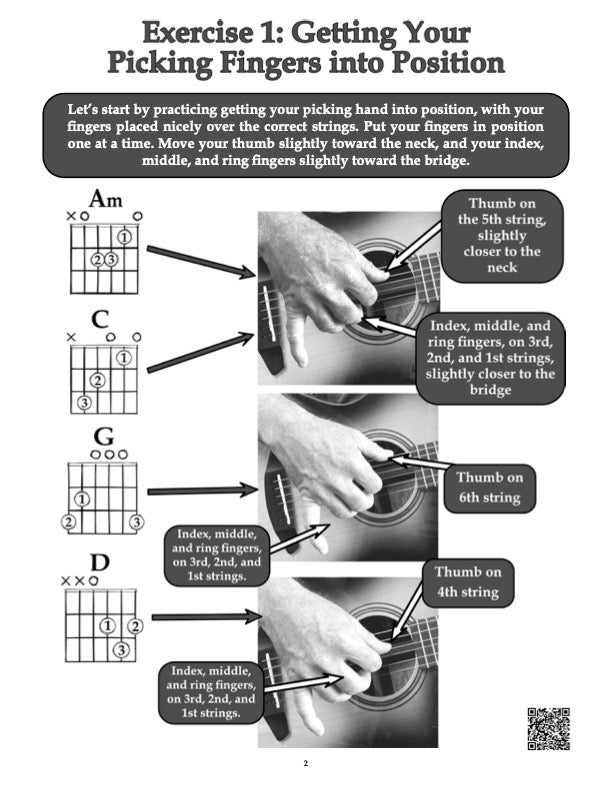 Exercise 1: Getting Your Picking Fingers into Position

Let's start by practicing getting your picking hand into position, with your fingers placed nicely over the correct strings. Put your fingers in position one at a time. Move your thumb slightly toward the neck, and your index, middle, and ring fingers slightly toward the bridge.

Am
× o o
1
2 3

Thumb on the 5th string, slightly closer to the neck

C
× o o
1
2
3

Index, middle, and ring fingers, on 3rd, 2nd, and 1st strings, slightly closer to the bridge

G
o o o
1
2 3

Thumb on 6th string

Index, middle, and ring fingers, on 3rd, 2nd, and 1st strings.

D
× × o
1 2
3

Thumb on 4th string

Index, middle, and ring fingers, on 3rd, 2nd, and 1st strings.

2